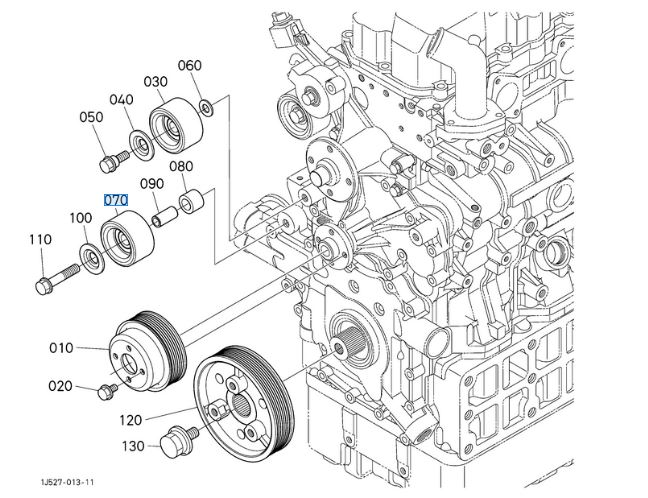 060
030
040
050
080
090
070
100
110
010
020
120
130
1J527-013-11